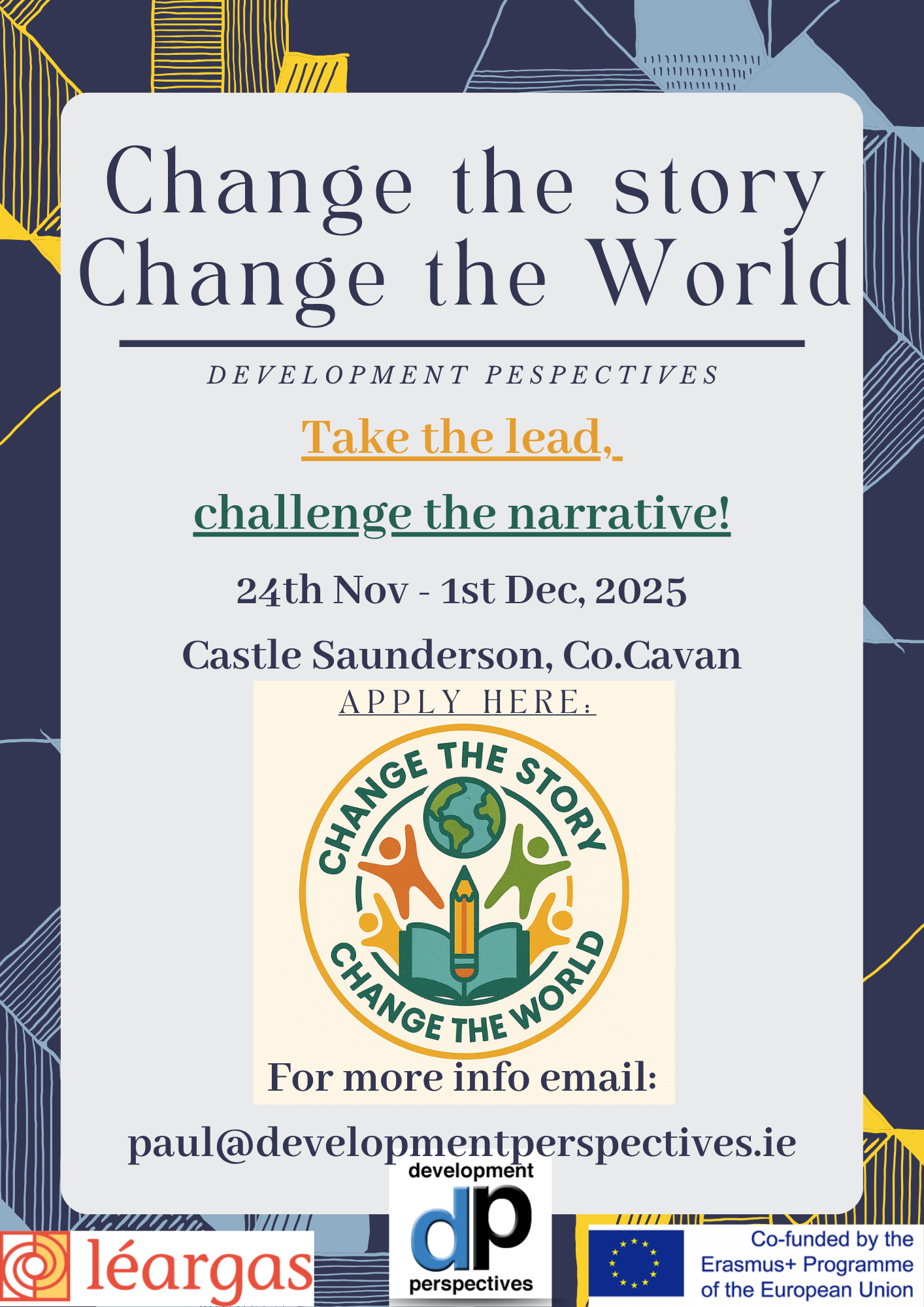 Change the story
Change the World

DEVELOPMENT PESPECTIVES

Take the lead,

challenge the narrative!

24th Nov - 1st Dec, 2025

Castle Saunderson, Co.Cavan

APPLY HERE:

CHANGE THE STORY
CHANGE THE WORLD

For more info email:

paul@developmentperspectives.ie

léargas

development
dp
perspectives

Co-funded by the Erasmus+ Programme of the European Union